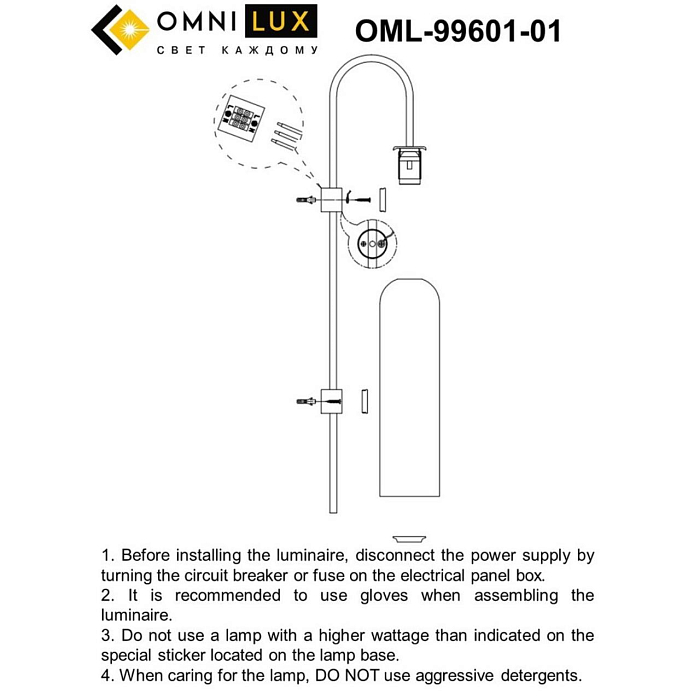 OMNI LUX
СВЕТ КАЖДОМУ

OML-99601-01

1. Before installing the luminaire, disconnect the power supply by turning the circuit breaker or fuse on the electrical panel box.
2. It is recommended to use gloves when assembling the luminaire.
3. Do not use a lamp with a higher wattage than indicated on the special sticker located on the lamp base.
4. When caring for the lamp, DO NOT use aggressive detergents.