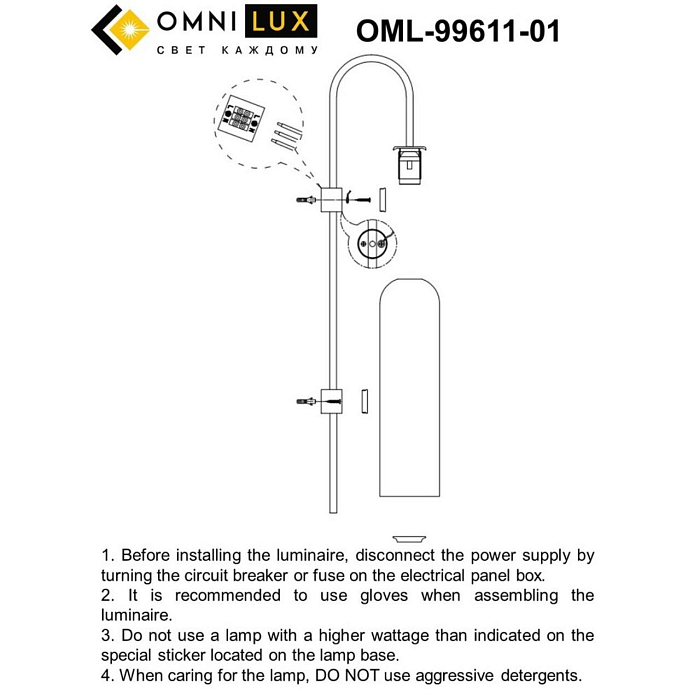 OMNI LUX
СВЕТ КАЖДОМУ

OML-99611-01

1. Before installing the luminaire, disconnect the power supply by turning the circuit breaker or fuse on the electrical panel box.
2. It is recommended to use gloves when assembling the luminaire.
3. Do not use a lamp with a higher wattage than indicated on the special sticker located on the lamp base.
4. When caring for the lamp, DO NOT use aggressive detergents.