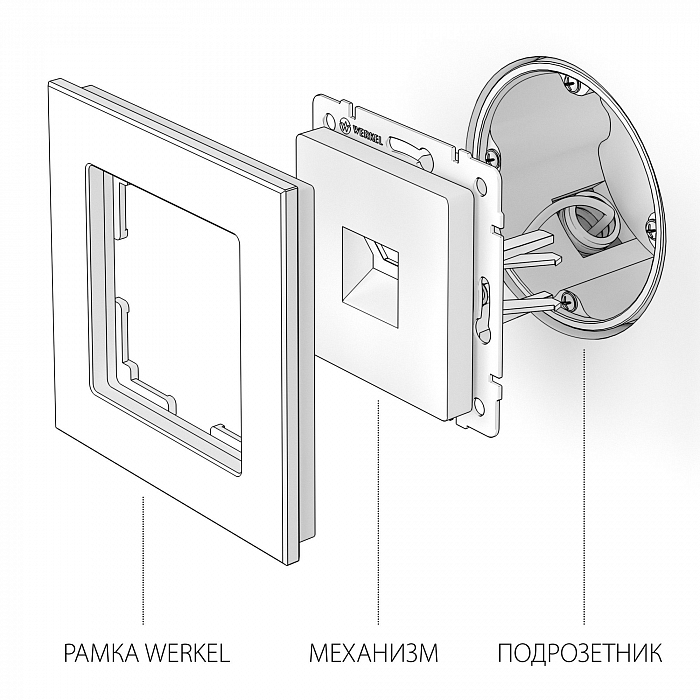 WERKEL

РАМКА WERKEL

МЕХАНИЗМ

ПОДРОЗЕТНИК