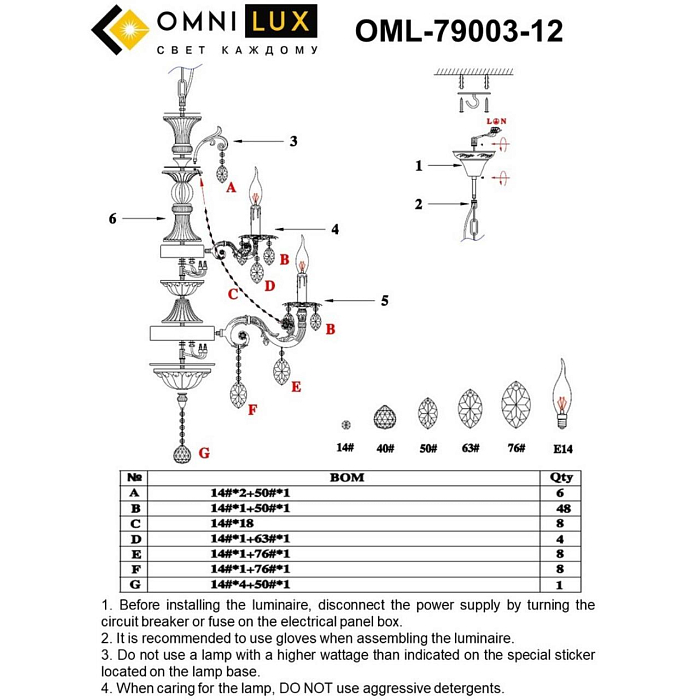 OMNI LUX
СВЕТ КАЖДОМУ

OML-79003-12

3
A
6
4
B
D
C
5
B
E
F
G

L N
1
2

14#
40#
50#
63#
76#
E14

| № | BOM | Qty |
|---|---|---|
| A | 14#*2+50#*1 | 6 |
| B | 14#*1+50#*1 | 48 |
| C | 14#*18 | 8 |
| D | 14#*1+63#*1 | 4 |
| E | 14#*1+76#*1 | 8 |
| F | 14#*1+76#*1 | 8 |
| G | 14#*4+50#*1 | 1 |

1. Before installing the luminaire, disconnect the power supply by turning the circuit breaker or fuse on the electrical panel box.
2. It is recommended to use gloves when assembling the luminaire.
3. Do not use a lamp with a higher wattage than indicated on the special sticker located on the lamp base.
4. When caring for the lamp, DO NOT use aggressive detergents.