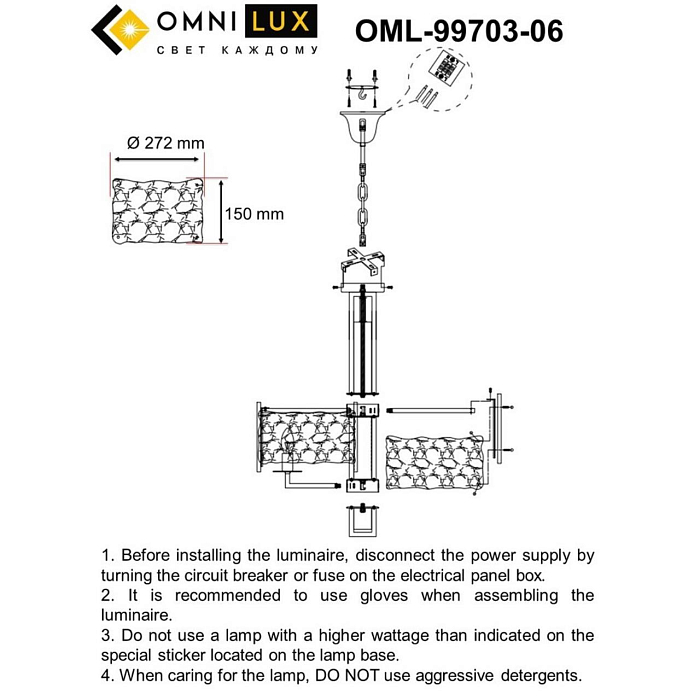 OMNI LUX
СВЕТ КАЖДОМУ

OML-99703-06

Ø 272 mm

150 mm

1. Before installing the luminaire, disconnect the power supply by turning the circuit breaker or fuse on the electrical panel box.
2. It is recommended to use gloves when assembling the luminaire.
3. Do not use a lamp with a higher wattage than indicated on the special sticker located on the lamp base.
4. When caring for the lamp, DO NOT use aggressive detergents.